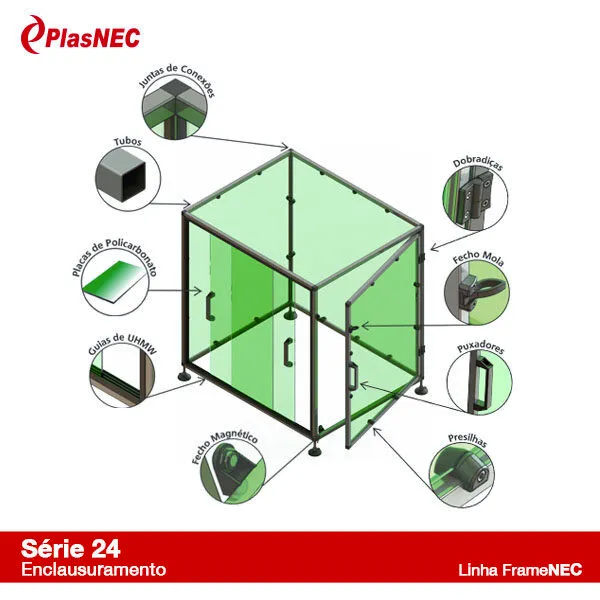 PlasNEC

Juntas de Conexões

Tubos

Placas de Policarbonato

Guias de UHMW

Fecho Magnético

Dobradiças

Fecho Mola

Puxadores

Presilhas

Série 24
Enclausuramento

Linha FrameNEC